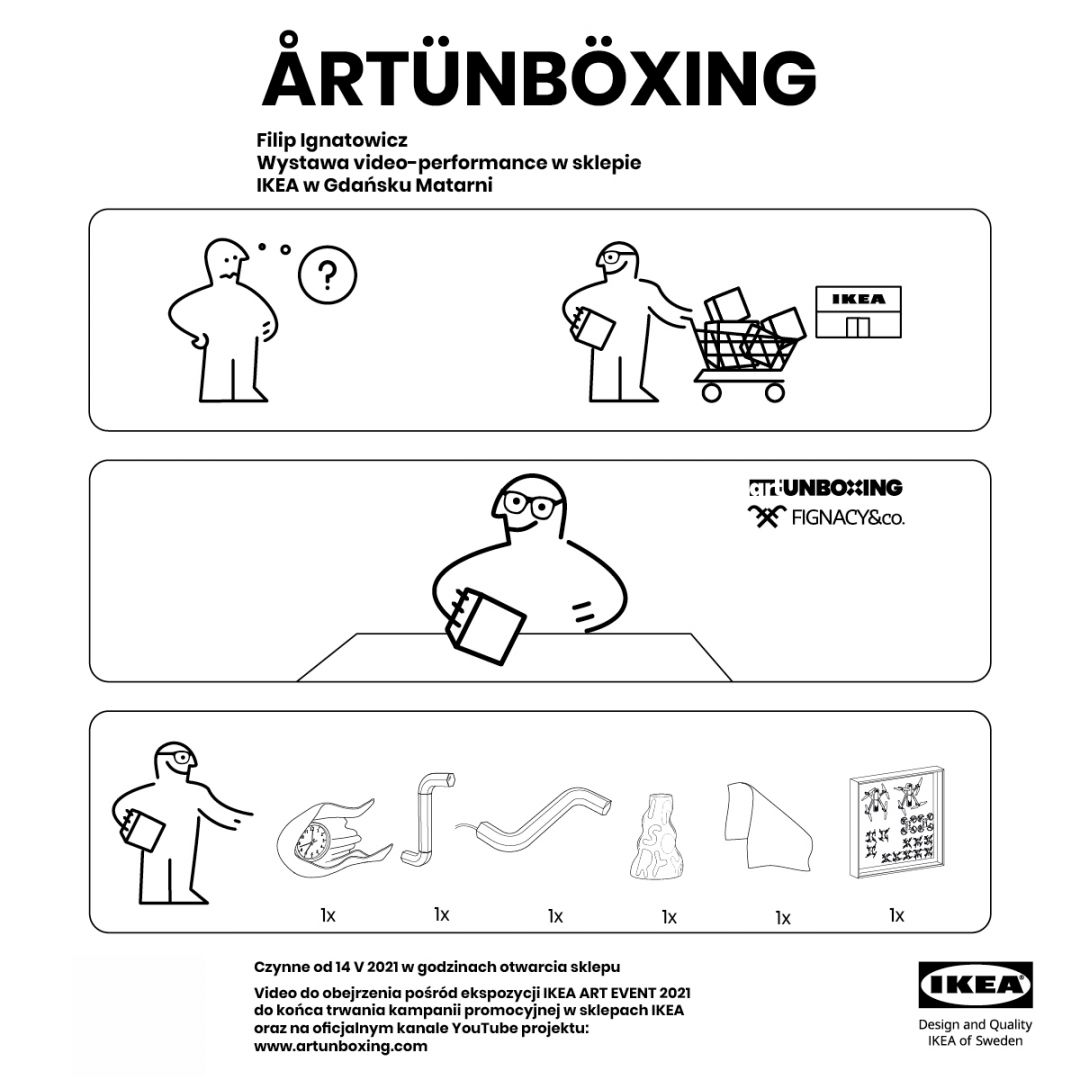 ÅRTÜNBÖXING

Filip Ignatowicz
Wystawa video-performance w sklepie
IKEA w Gdańsku Matarni

?

IKEA

artUNBOXING
FIGNACY&co.

1x 1x 1x 1x 1x 1x

Czynne od 14 V 2021 w godzinach otwarcia sklepu

Video do obejrzenia pośród ekspozycji IKEA ART EVENT 2021 do końca trwania kampanii promocyjnej w sklepach IKEA oraz na oficjalnym kanale YouTube projektu:
www.artunboxing.com

IKEA
Design and Quality
IKEA of Sweden